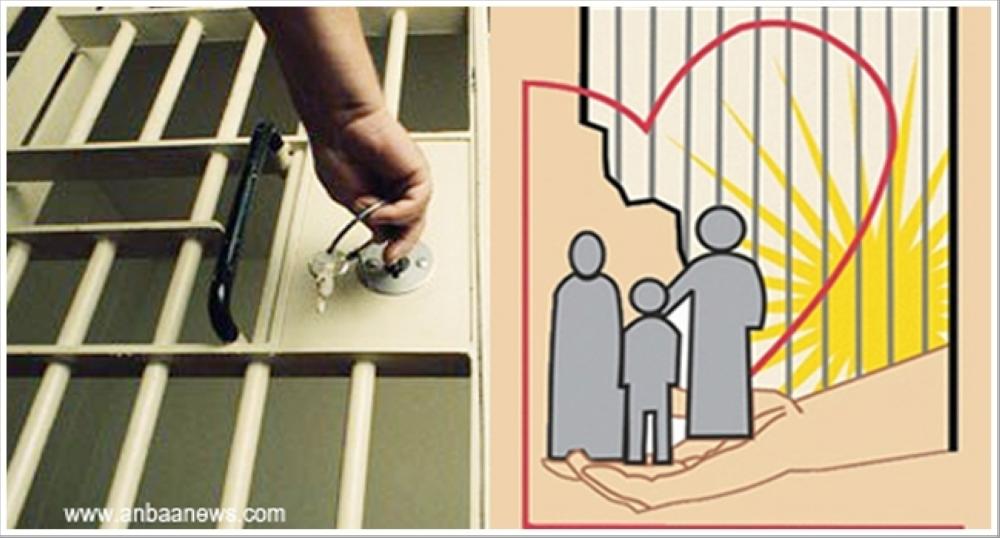 www.anbaanews.com